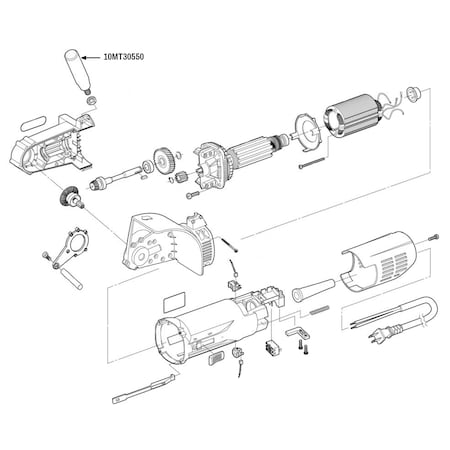 10MT30550